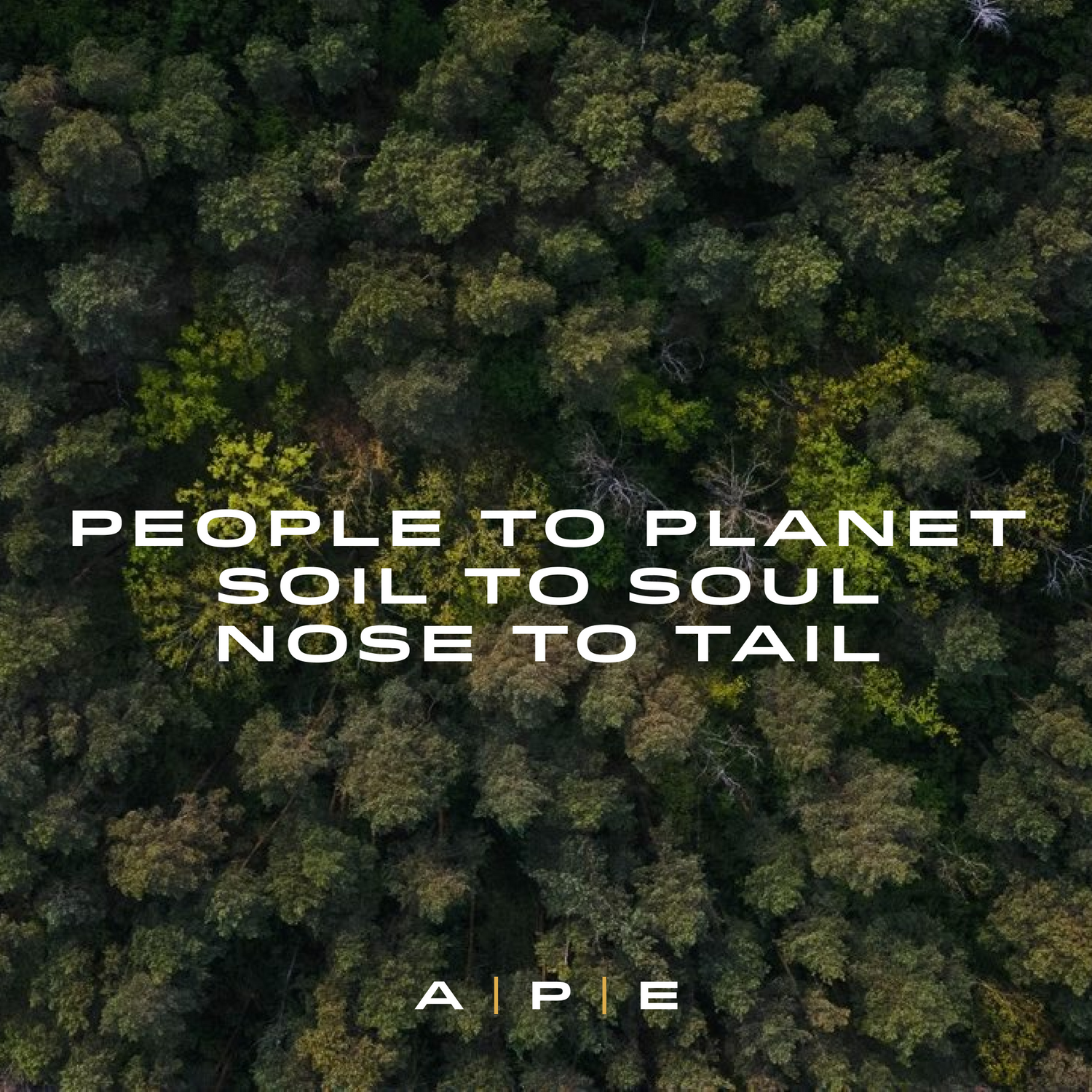 PEOPLE TO PLANET
SOIL TO SOUL
NOSE TO TAIL

A | P | E