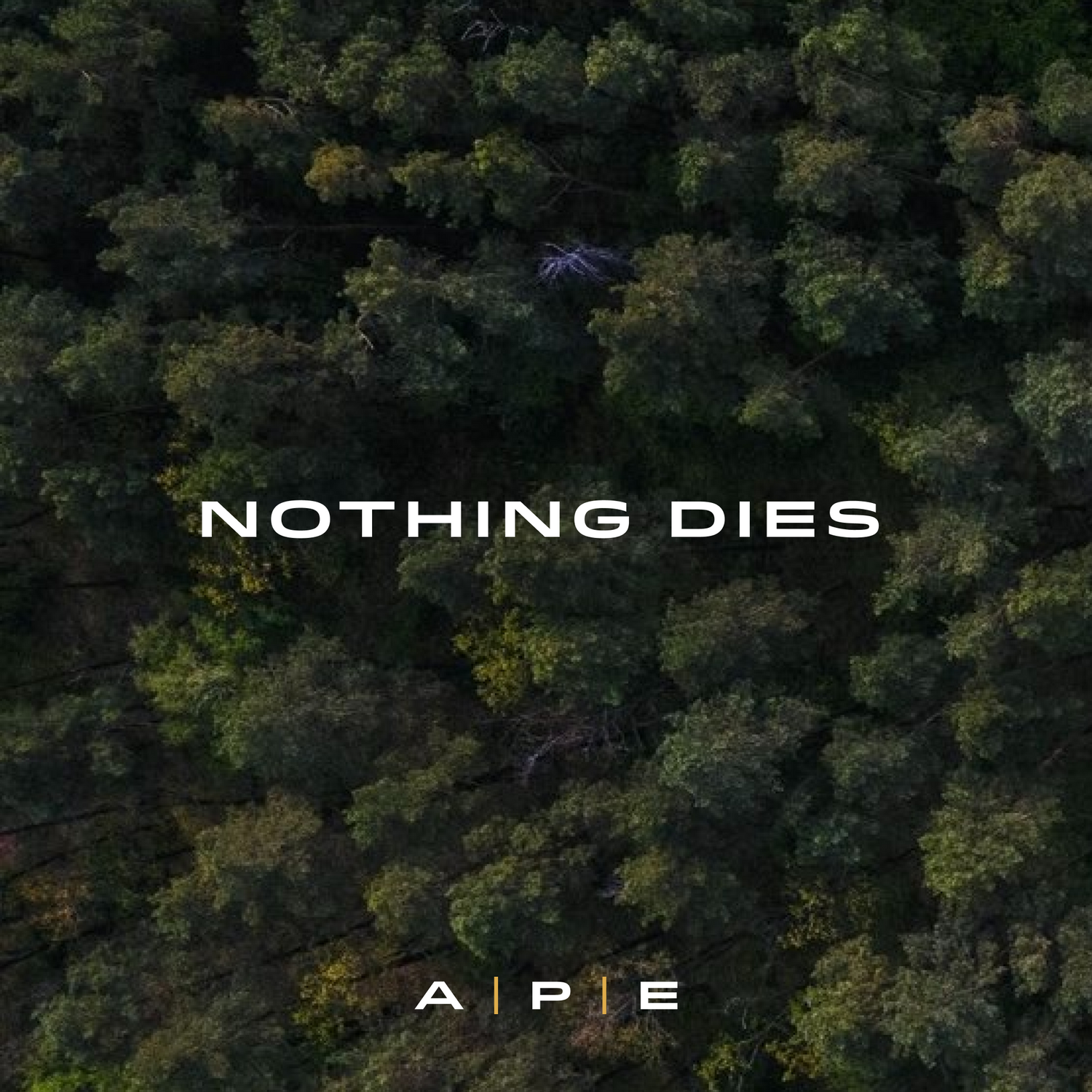 NOTHING DIES

A | P | E