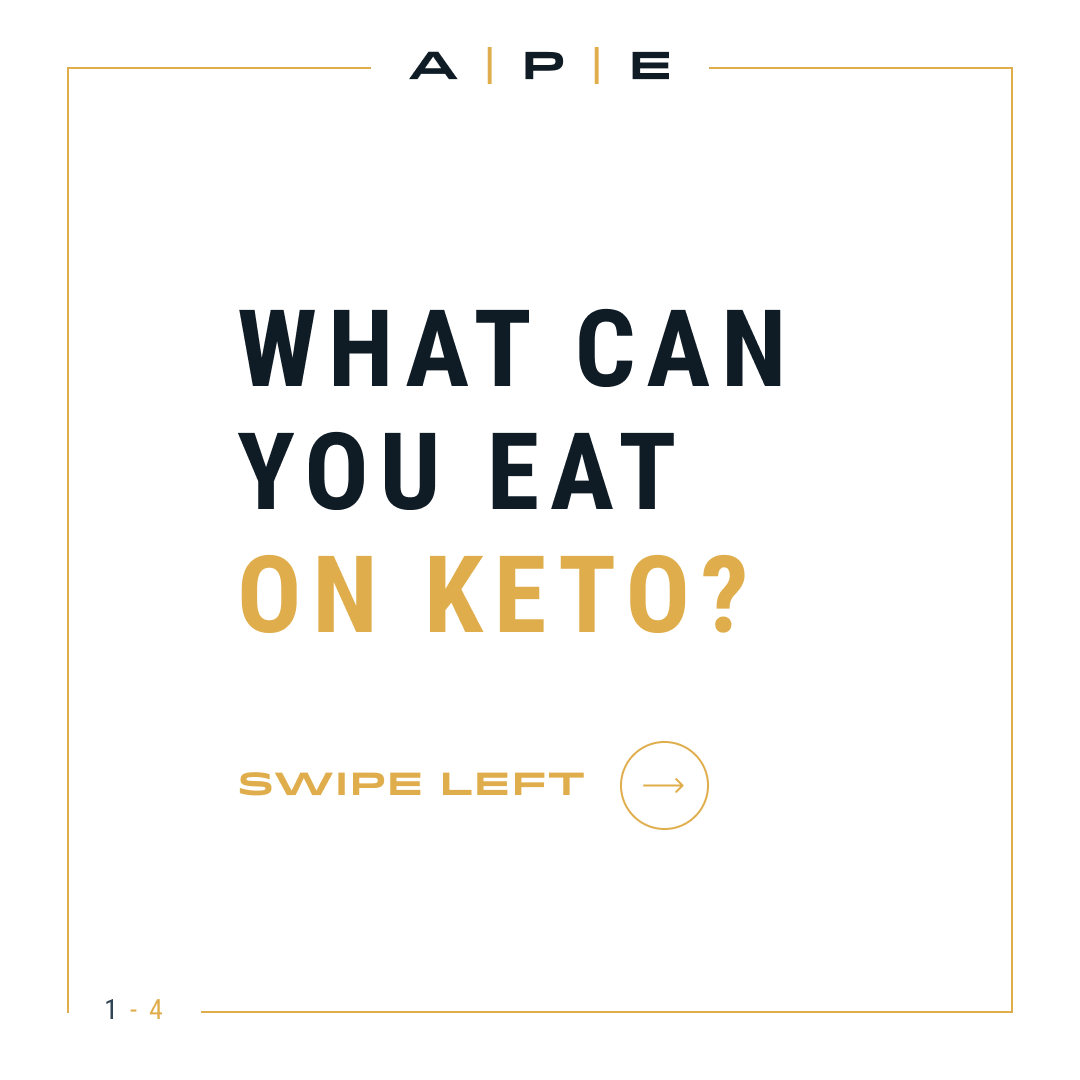 A | P | E

WHAT CAN YOU EAT ON KETO?

SWIPE LEFT

1 - 4